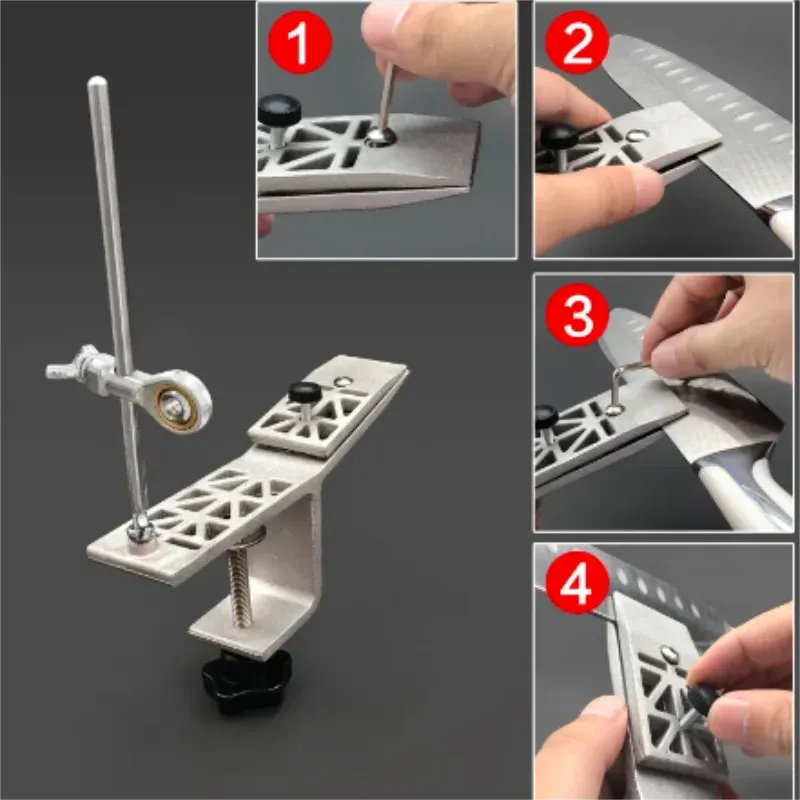 1
2
3
4